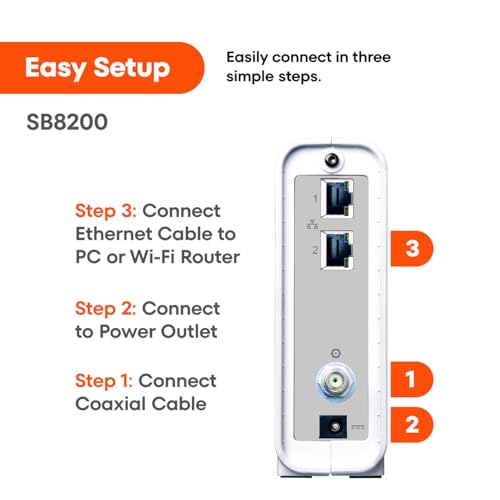 Easy Setup

Easily connect in three simple steps.

SB8200

Step 3: Connect Ethernet Cable to PC or Wi-Fi Router

Step 2: Connect to Power Outlet

Step 1: Connect Coaxial Cable

1

2

3

1

2